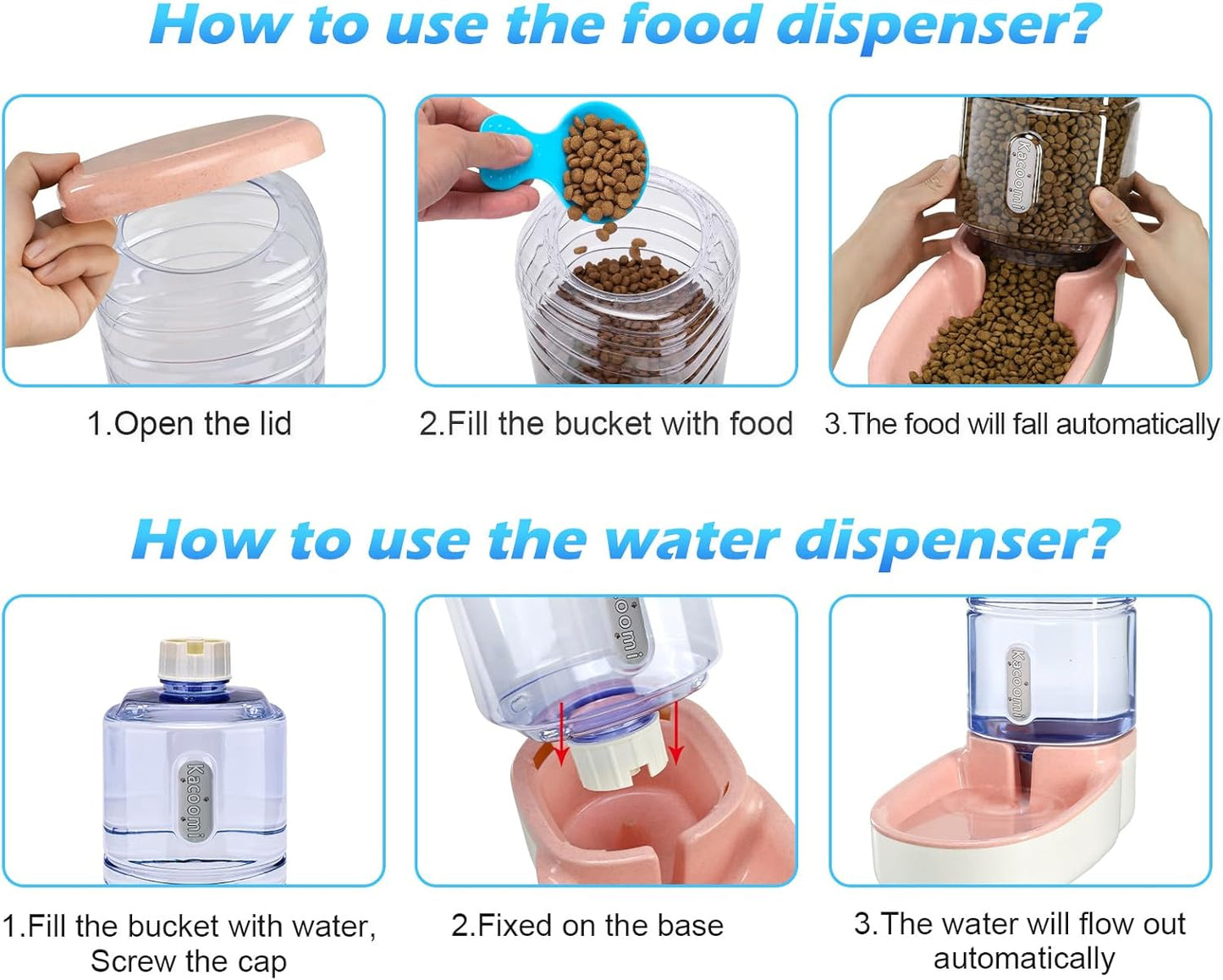 How to use the food dispenser?

Kacoomi

1.Open the lid

2.Fill the bucket with food

3.The food will fall automatically

How to use the water dispenser?

Kacoomi

oomi

Kacoomi

1.Fill the bucket with water, Screw the cap

2.Fixed on the base

3.The water will flow out automatically